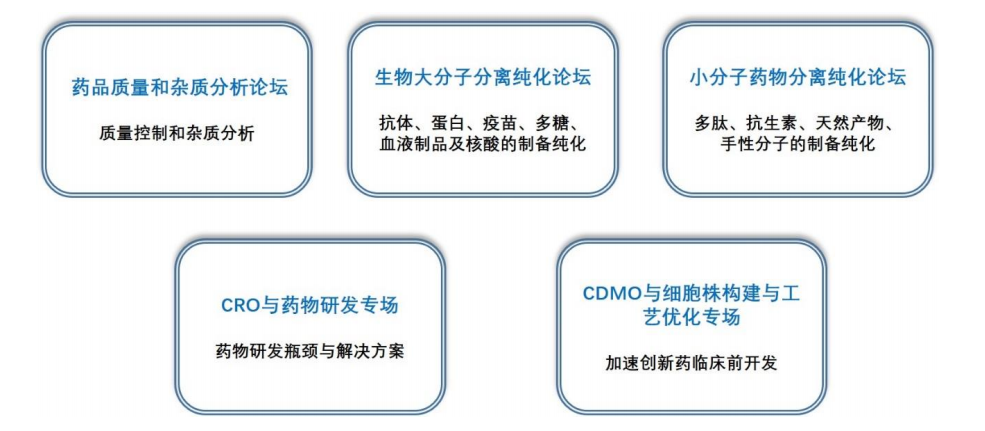 药品质量和杂质分析论坛

质量控制和杂质分析

生物大分子分离纯化论坛

抗体、蛋白、疫苗、多糖、血液制品及核酸的制备纯化

小分子药物分离纯化论坛

多肽、抗生素、天然产物、手性分子的制备纯化

CRO与药物研发专场

药物研发瓶颈与解决方案

CDMO与细胞株构建与工艺优化专场

加速创新药临床前开发